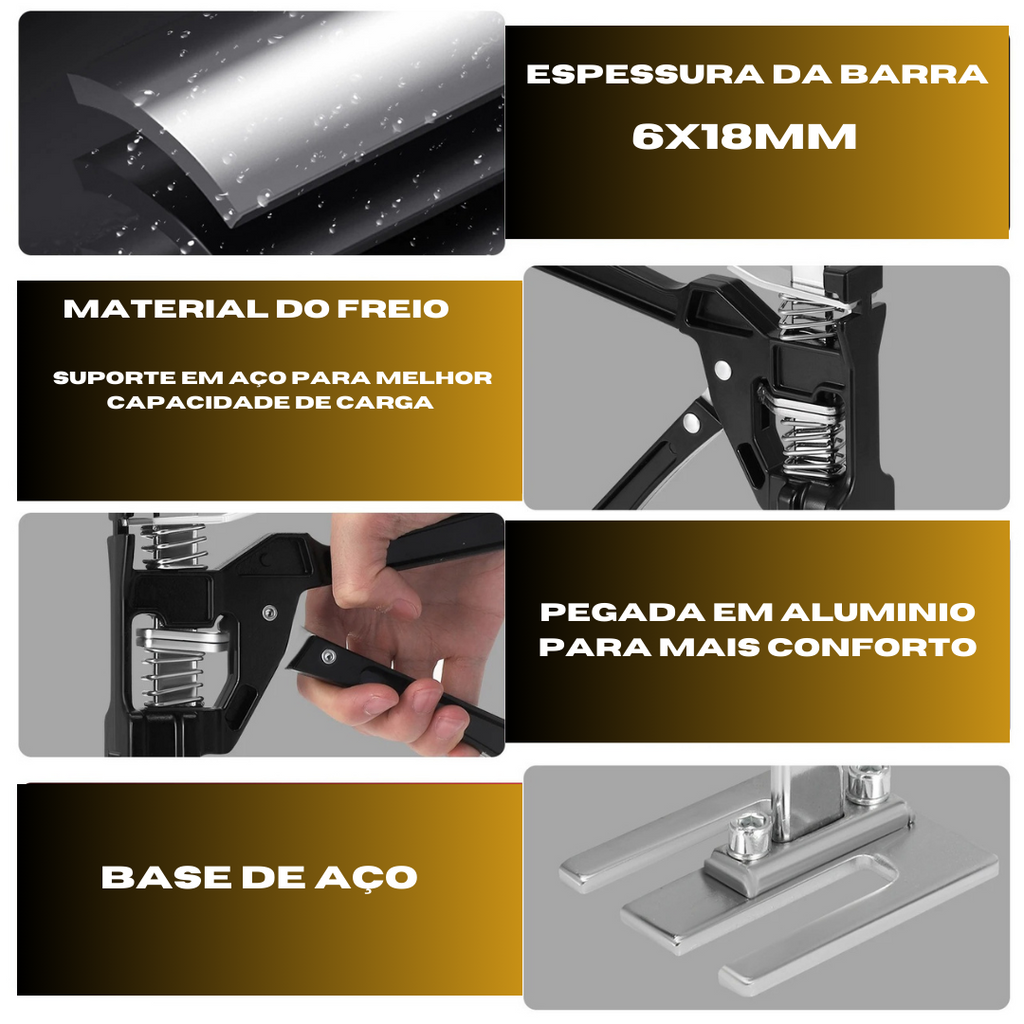 ESPESSURA DA BARRA

6X18MM

MATERIAL DO FREIO

SUPORTE EM AÇO PARA MELHOR CAPACIDADE DE CARGA

PEGADA EM ALUMINIO PARA MAIS CONFORTO

BASE DE AÇO