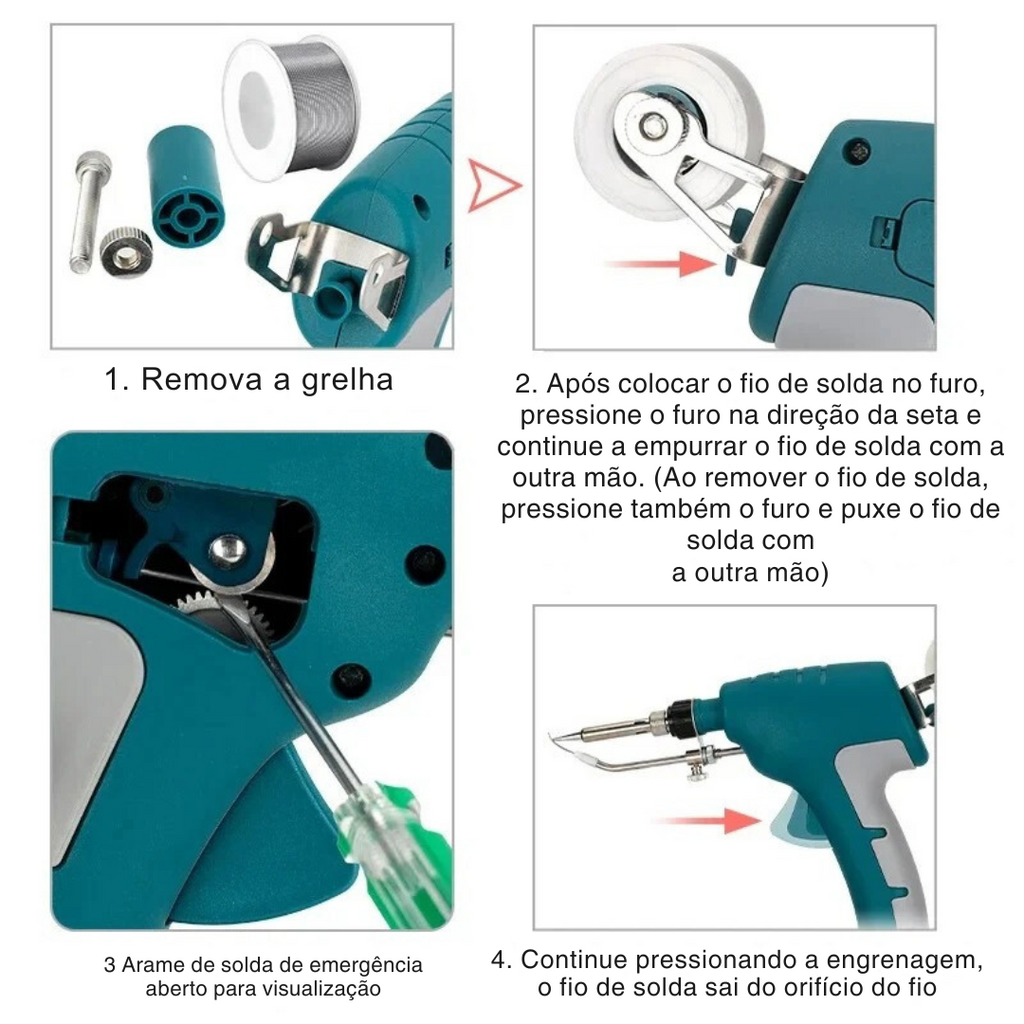 1. Remova a grelha

2. Após colocar o fio de solda no furo, pressione o furo na direção da seta e continue a empurrar o fio de solda com a outra mão. (Ao remover o fio de solda, pressione também o furo e puxe o fio de solda com
a outra mão)

3 Arame de solda de emergência aberto para visualização

4. Continue pressionando a engrenagem, o fio de solda sai do orifício do fio