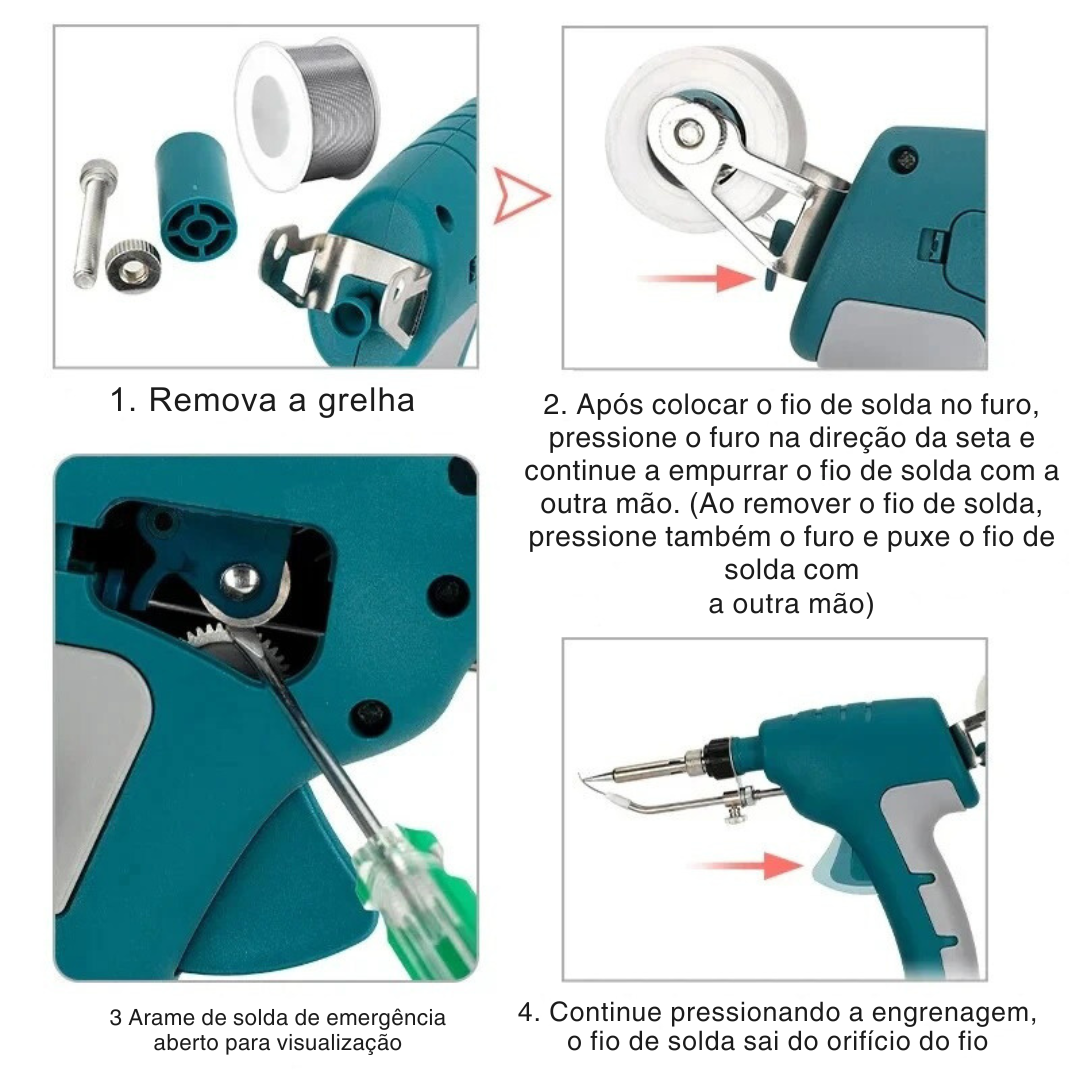 1. Remova a grelha

2. Após colocar o fio de solda no furo, pressione o furo na direção da seta e continue a empurrar o fio de solda com a outra mão. (Ao remover o fio de solda, pressione também o furo e puxe o fio de solda com
a outra mão)

3 Arame de solda de emergência aberto para visualização

4. Continue pressionando a engrenagem, o fio de solda sai do orifício do fio