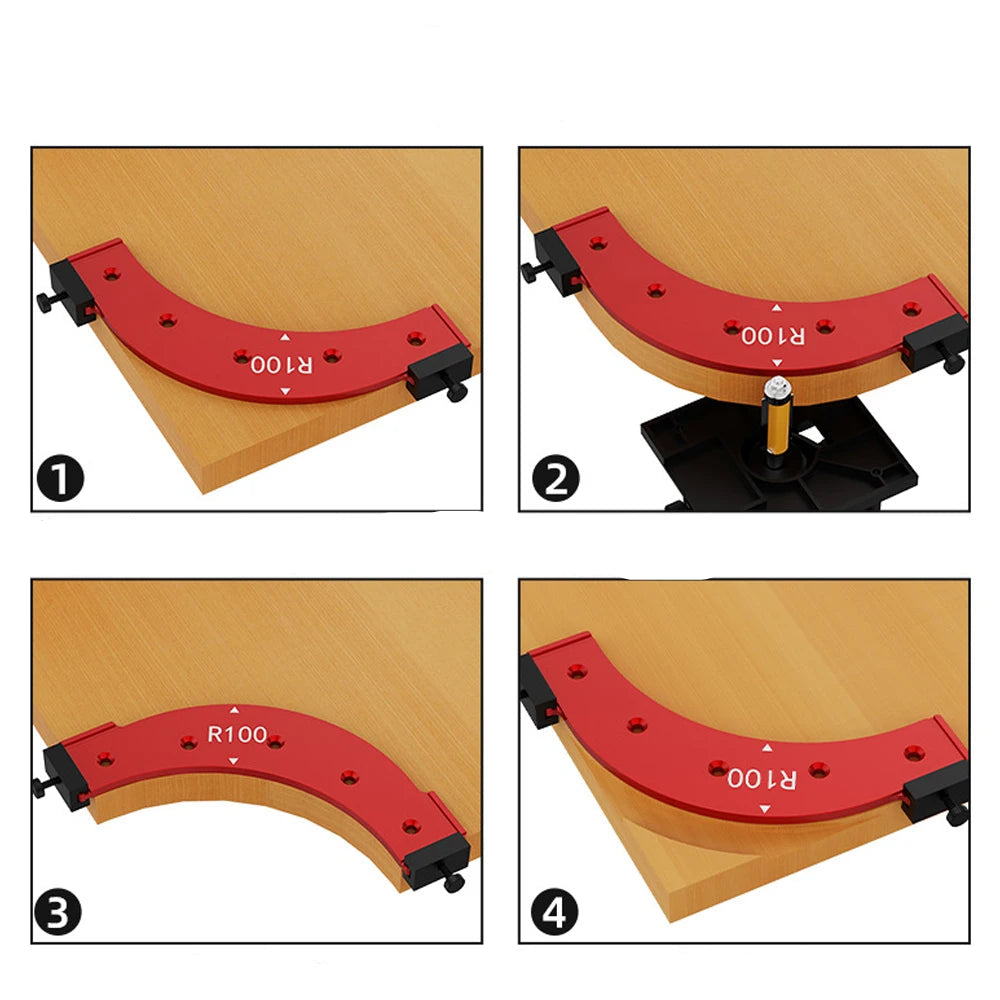 R100
1

R100
2

R100
3

R100
4