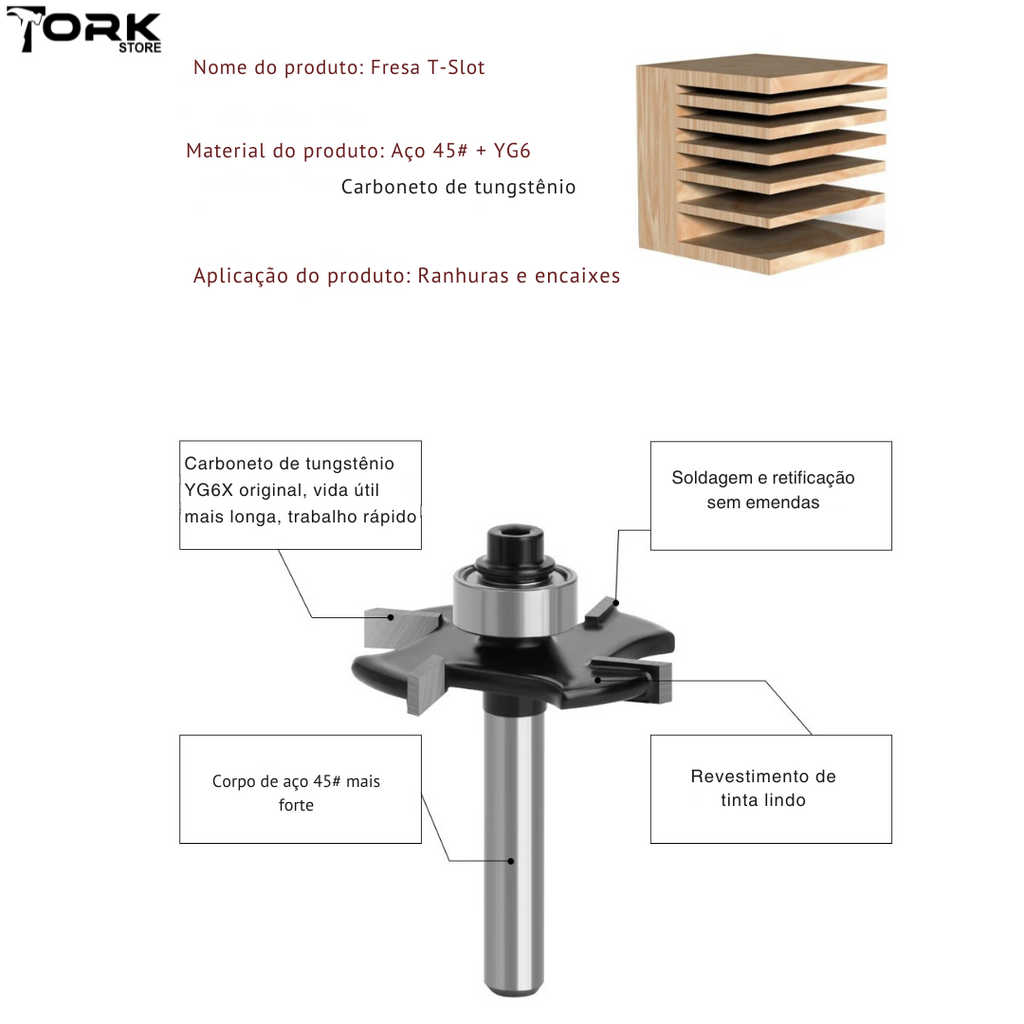 TORK
STORE

Nome do produto: Fresa T-Slot

Material do produto: Aço 45# + YG6
Carboneto de tungstênio

Aplicação do produto: Ranhuras e encaixes

Carboneto de tungstênio YG6X original, vida útil mais longa, trabalho rápido

Soldagem e retificação sem emendas

Corpo de aço 45# mais forte

Revestimento de tinta lindo